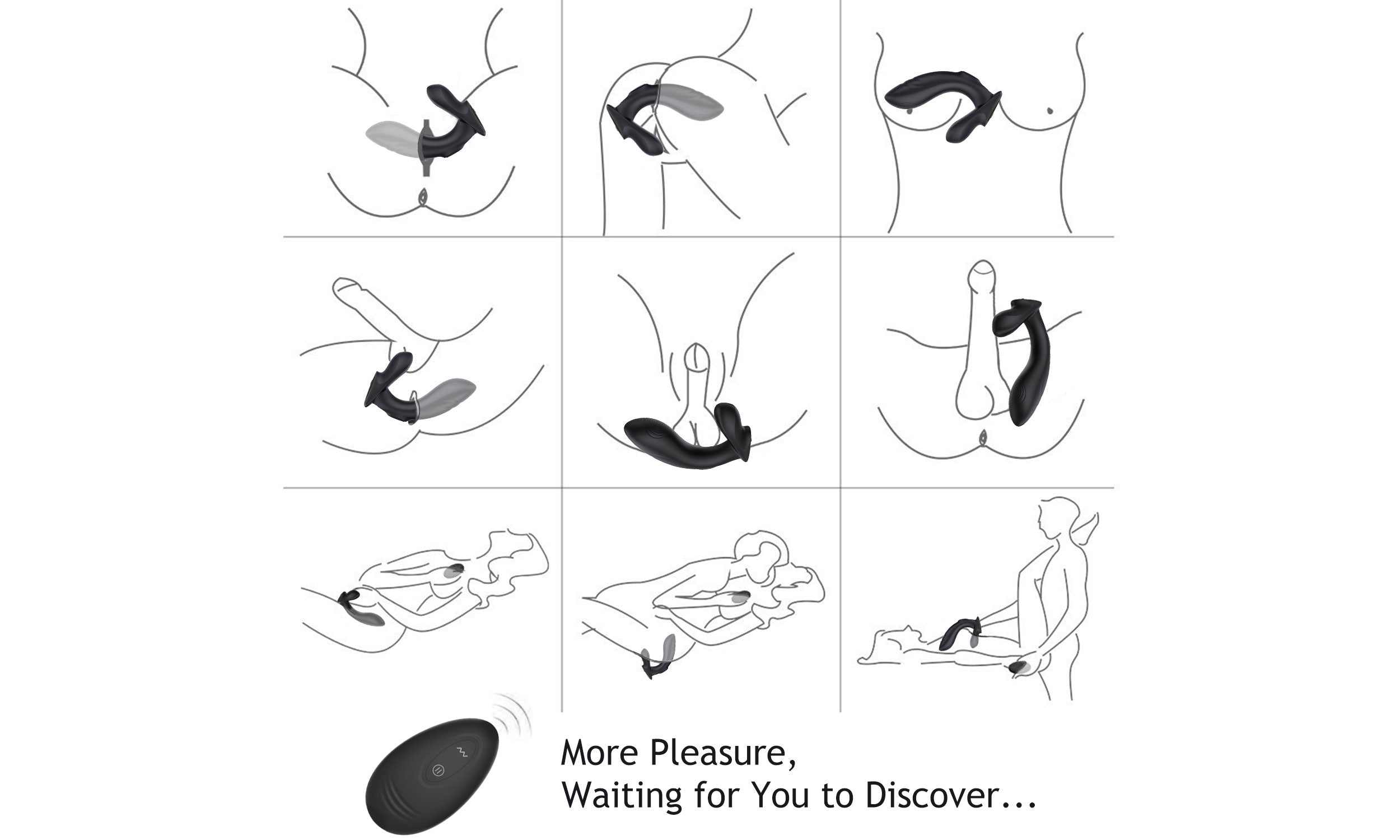 More Pleasure,
Waiting for You to Discover...